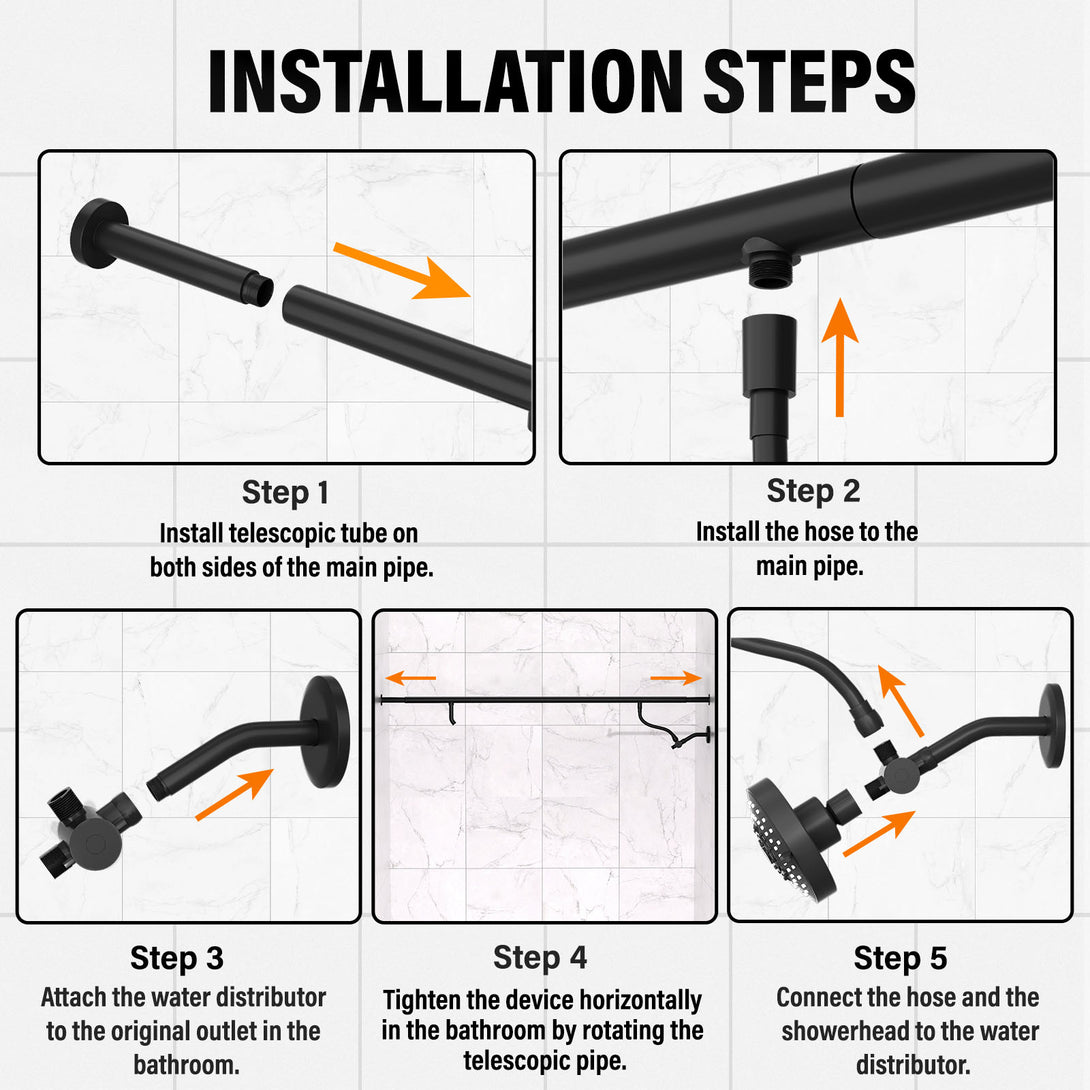 INSTALLATION STEPS

Step 1
Install telescopic tube on both sides of the main pipe.

Step 2
Install the hose to the main pipe.

Step 3
Attach the water distributor to the original outlet in the bathroom.

Step 4
Tighten the device horizontally in the bathroom by rotating the telescopic pipe.

Step 5
Connect the hose and the showerhead to the water distributor.